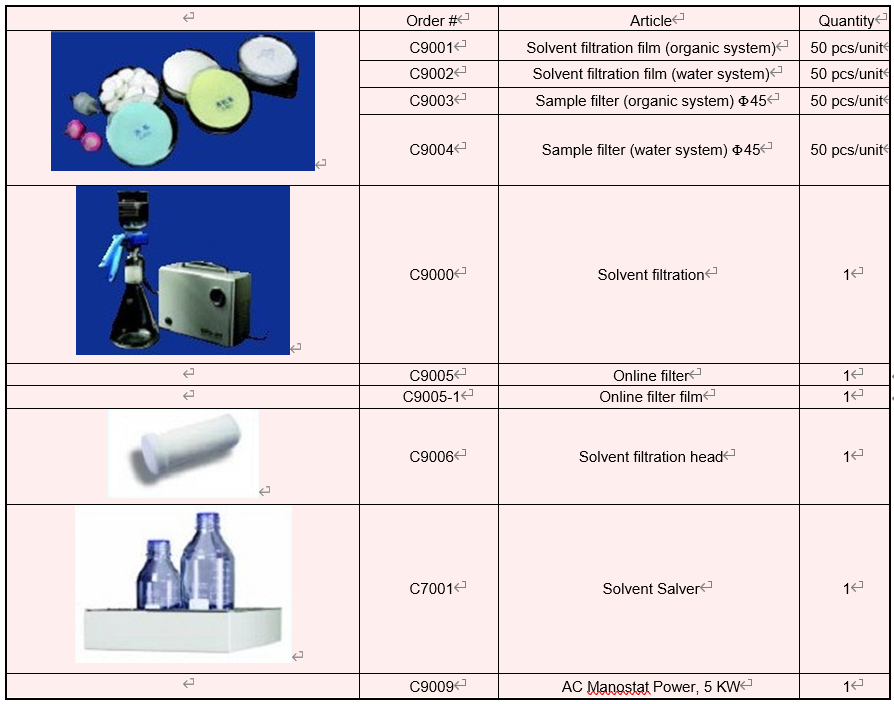 | | Order # | Article | Quantity |
|---|---|---|---|
| | C9001 | Solvent filtration film (organic system) | 50 pcs/unit |
| | C9002 | Solvent filtration film (water system) | 50 pcs/unit |
| | C9003 | Sample filter (organic system) Φ45 | 50 pcs/unit |
| | C9004 | Sample filter (water system) Φ45 | 50 pcs/unit |
| | C9000 | Solvent filtration | 1 |
| | C9005 | Online filter | 1 |
| | C9005-1 | Online filter film | 1 |
| | C9006 | Solvent filtration head | 1 |
| | C7001 | Solvent Salver | 1 |
| | C9009 | AC Manostat Power, 5 KW | 1 |